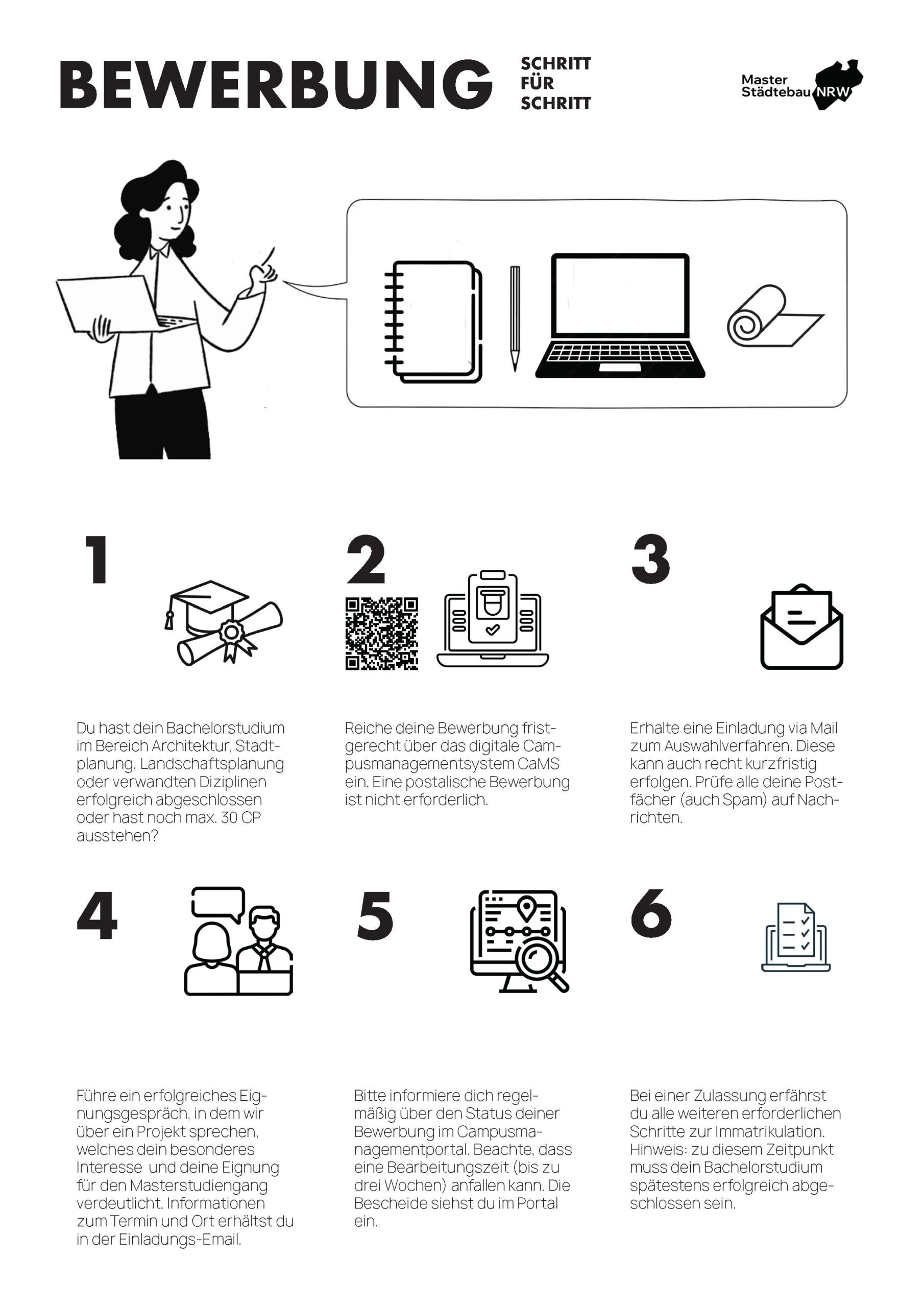 BEWERBUNG

SCHRITT FÜR SCHRITT

Master Städtebau NRW

1

Du hast dein Bachelorstudium im Bereich Architektur, Stadtplanung, Landschaftsplanung oder verwandten Diziplinen erfolgreich abgeschlossen oder hast noch max. 30 CP ausstehen?

2

Reiche deine Bewerbung fristgerecht über das digitale Campusmanagementsystem CaMS ein. Eine postalische Bewerbung ist nicht erforderlich.

3

Erhalte eine Einladung via Mail zum Auswahlverfahren. Diese kann auch recht kurzfristig erfolgen. Prüfe alle deine Postfächer (auch Spam) auf Nachrichten.

4

Führe ein erfolgreiches Eignungsgespräch, in dem wir über ein Projekt sprechen, welches dein besonderes Interesse und deine Eignung für den Masterstudiengang verdeutlicht. Informationen zum Termin und Ort erhältst du in der Einladungs-Email.

5

Bitte informiere dich regelmäßig über den Status deiner Bewerbung im Campusmanagementportal. Beachte, dass eine Bearbeitungszeit (bis zu drei Wochen) anfallen kann. Die Bescheide siehst du im Portal ein.

6

Bei einer Zulassung erfährst du alle weiteren erforderlichen Schritte zur Immatrikulation. Hinweis: zu diesem Zeitpunkt muss dein Bachelorstudium spätestens erfolgreich abgeschlossen sein.